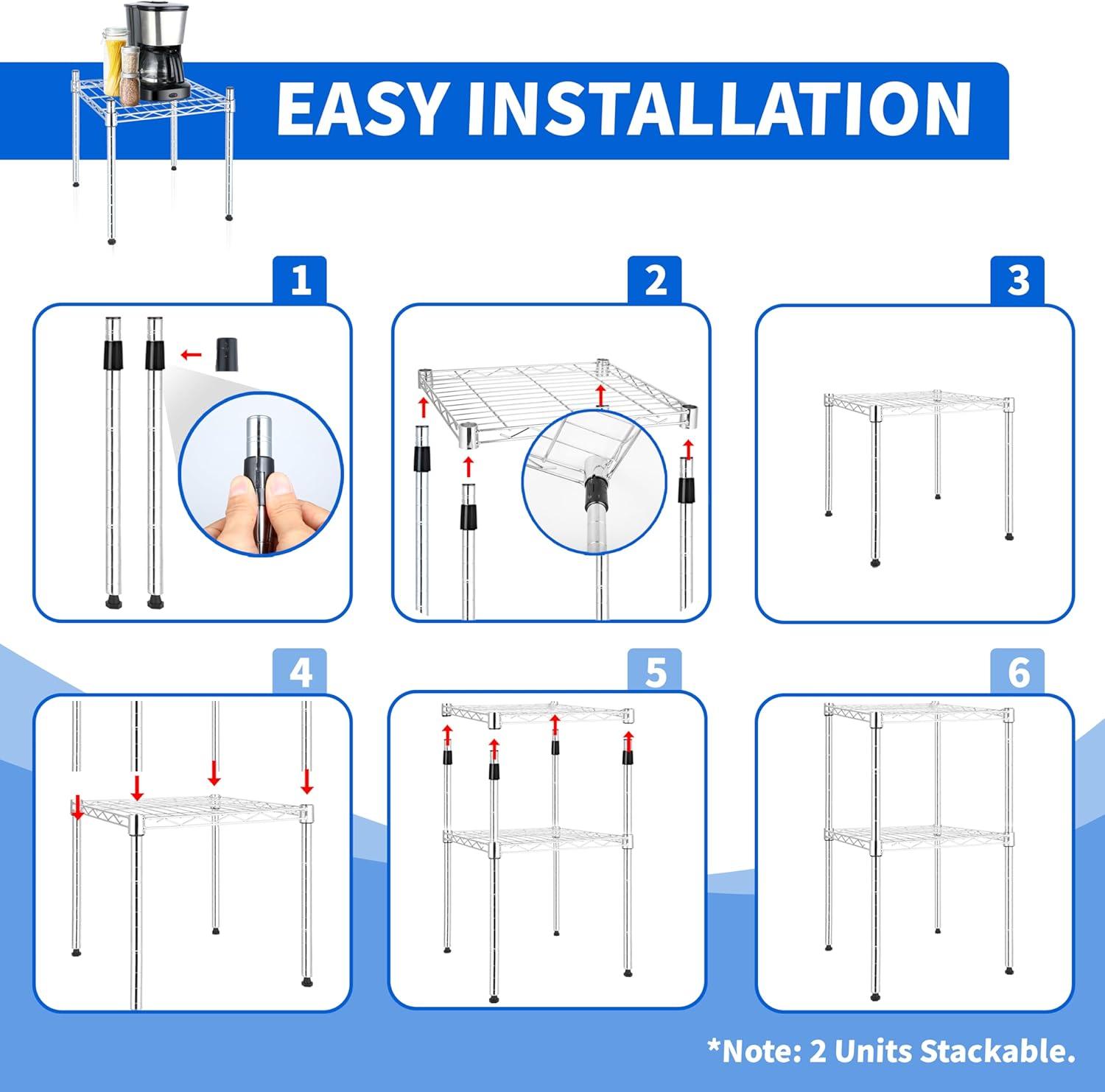 EASY INSTALLATION

1

2

3

4

5

6

*Note: 2 Units Stackable.