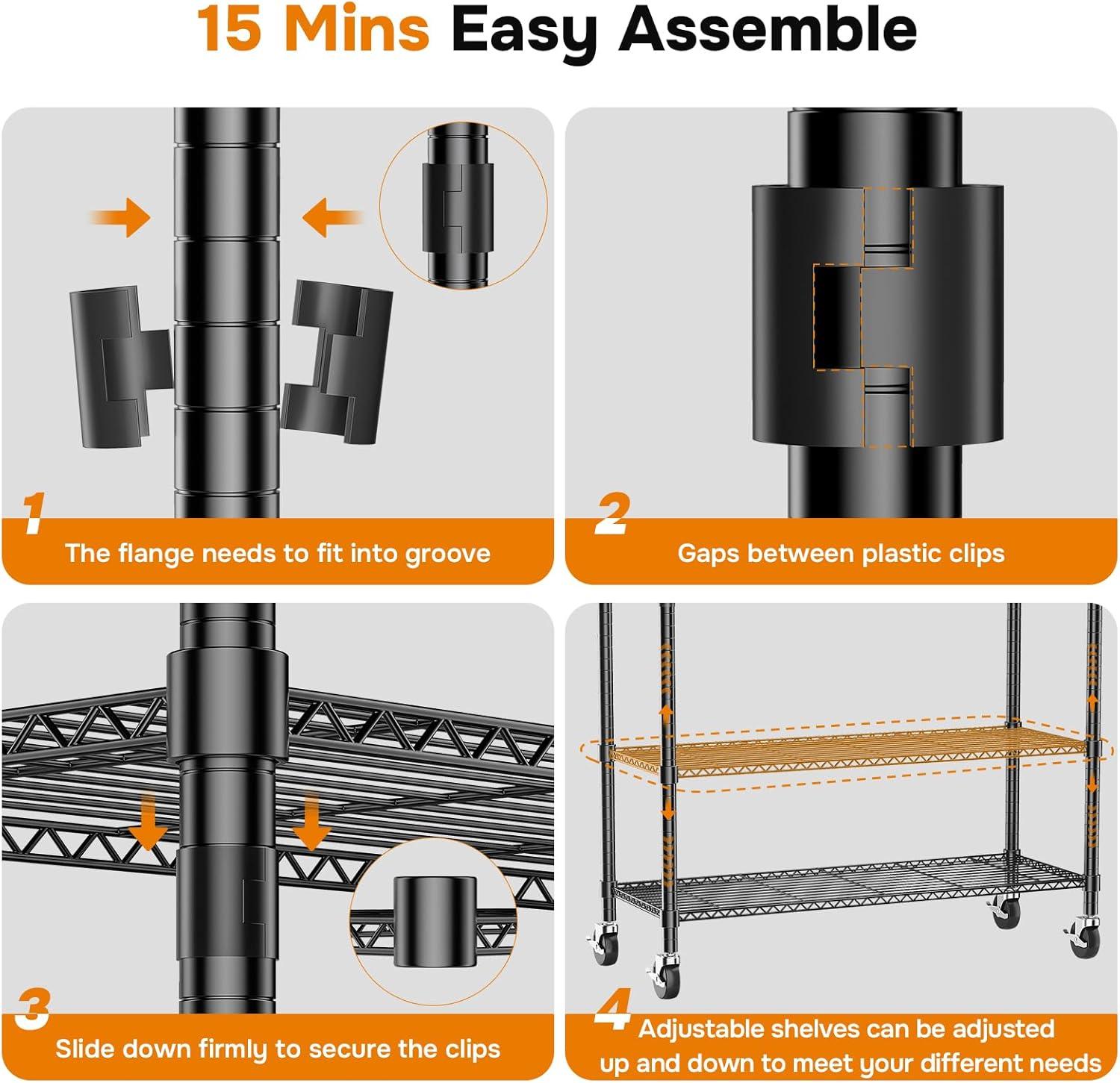 15 Mins Easy Assemble

1
The flange needs to fit into groove

2
Gaps between plastic clips

3
Slide down firmly to secure the clips

4
Adjustable shelves can be adjusted up and down to meet your different needs