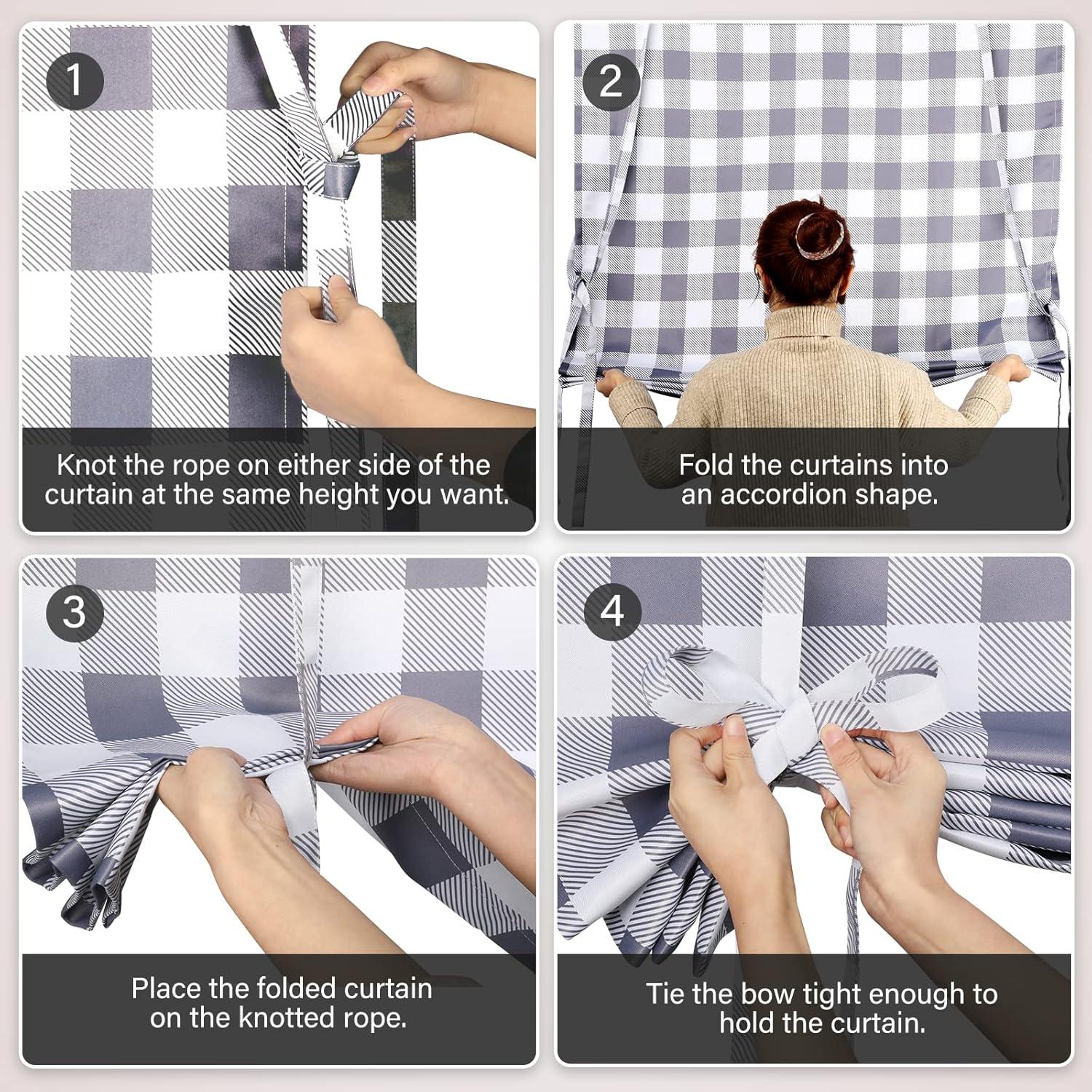 1

Knot the rope on either side of the curtain at the same height you want.

2

Fold the curtains into an accordion shape.

3

Place the folded curtain on the knotted rope.

4

Tie the bow tight enough to hold the curtain.