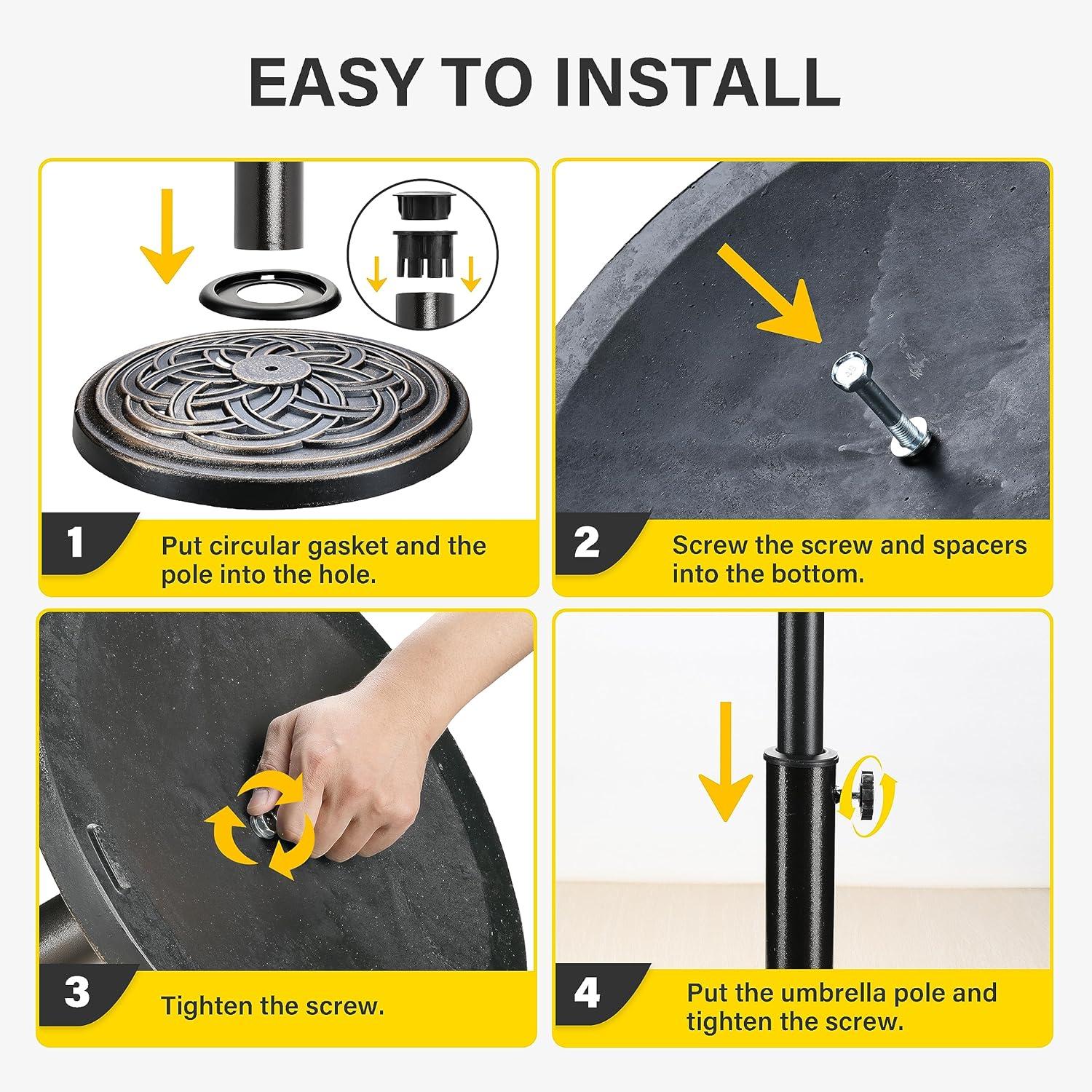 EASY TO INSTALL

1 Put circular gasket and the pole into the hole.

2 Screw the screw and spacers into the bottom.

3 Tighten the screw.

4 Put the umbrella pole and tighten the screw.