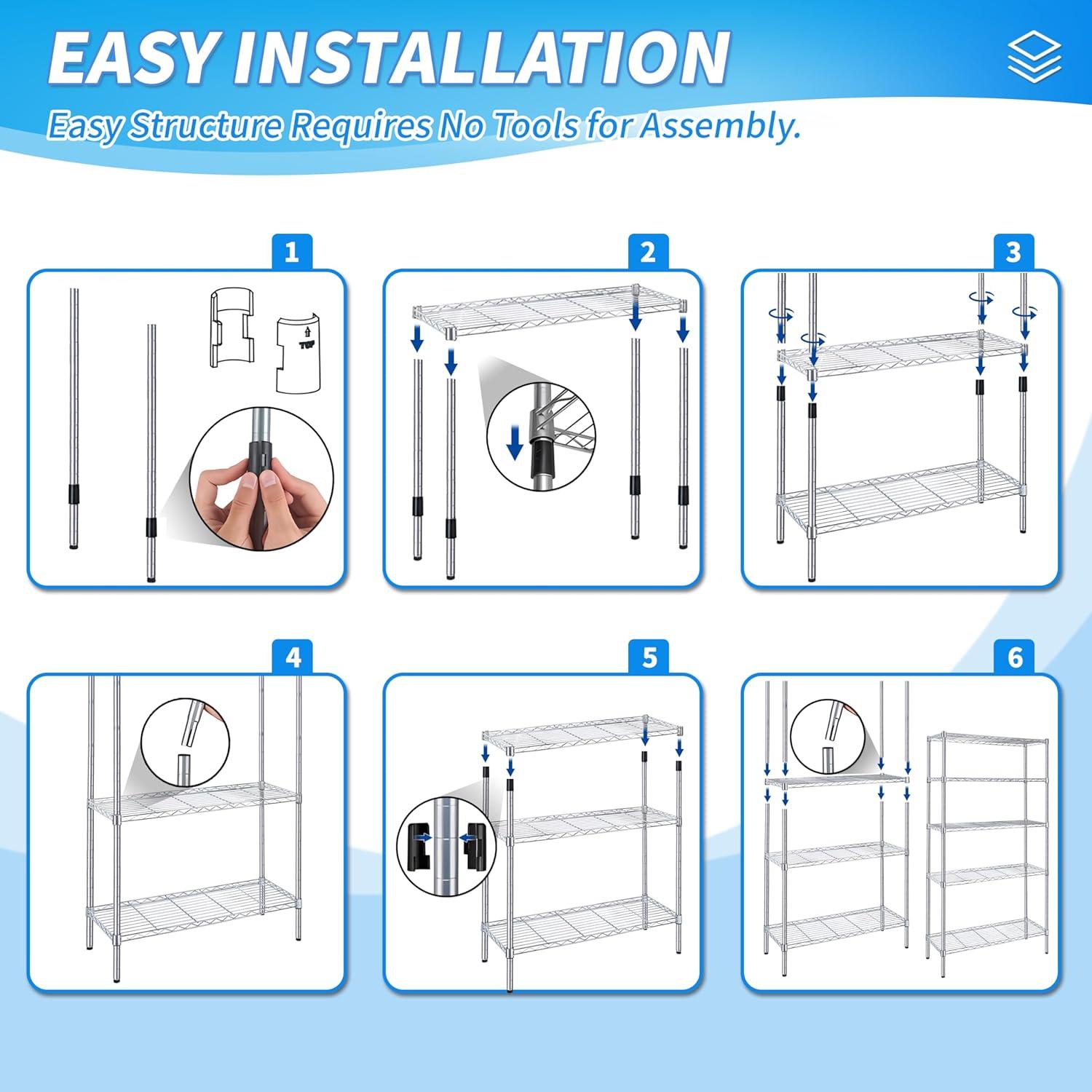 EASY INSTALLATION

Easy Structure Requires No Tools for Assembly.

1

TOP

2

3

4

5

6