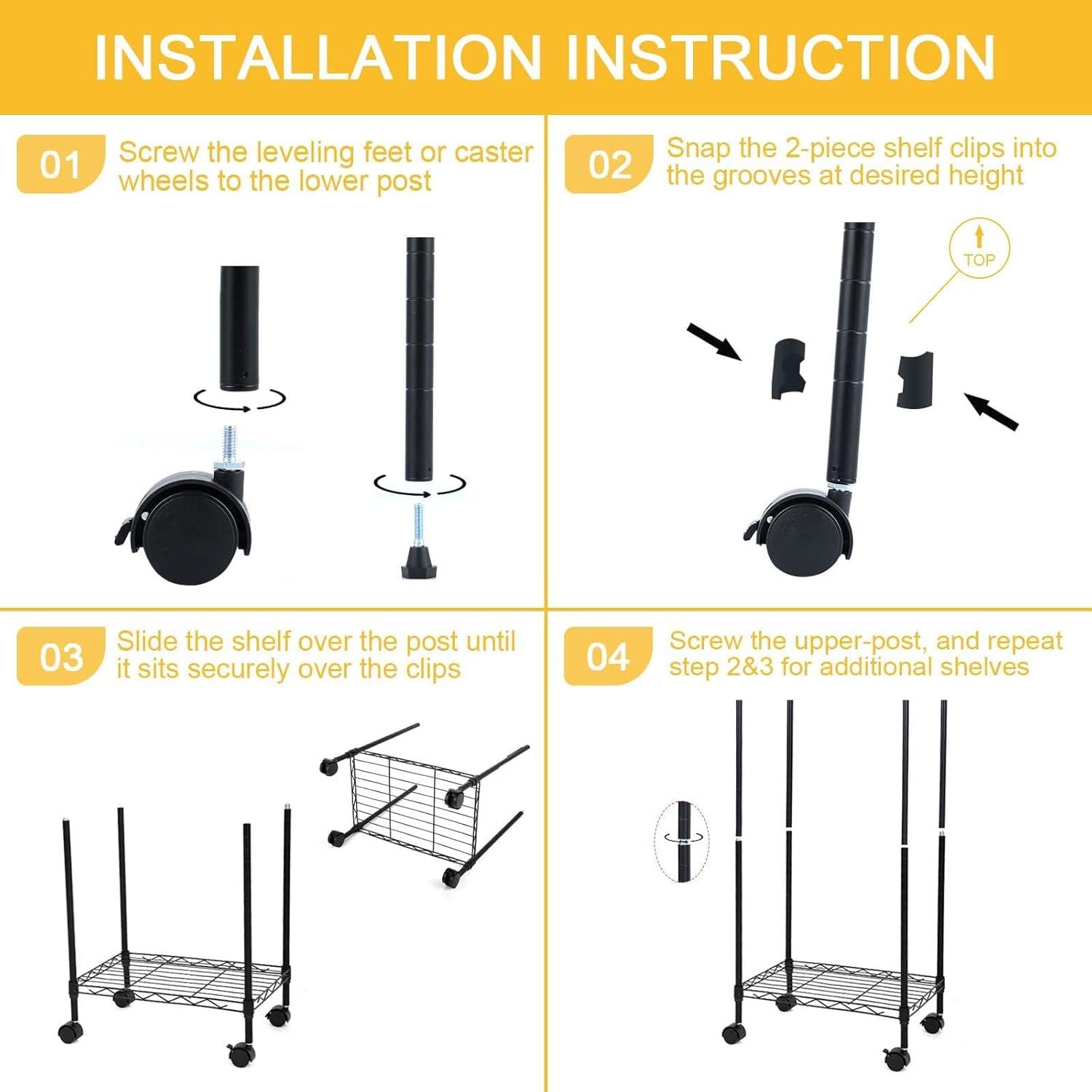 INSTALLATION INSTRUCTION

01 Screw the leveling feet or caster wheels to the lower post

02 Snap the 2-piece shelf clips into the grooves at desired height

TOP

03 Slide the shelf over the post until it sits securely over the clips

04 Screw the upper-post, and repeat step 2&3 for additional shelves