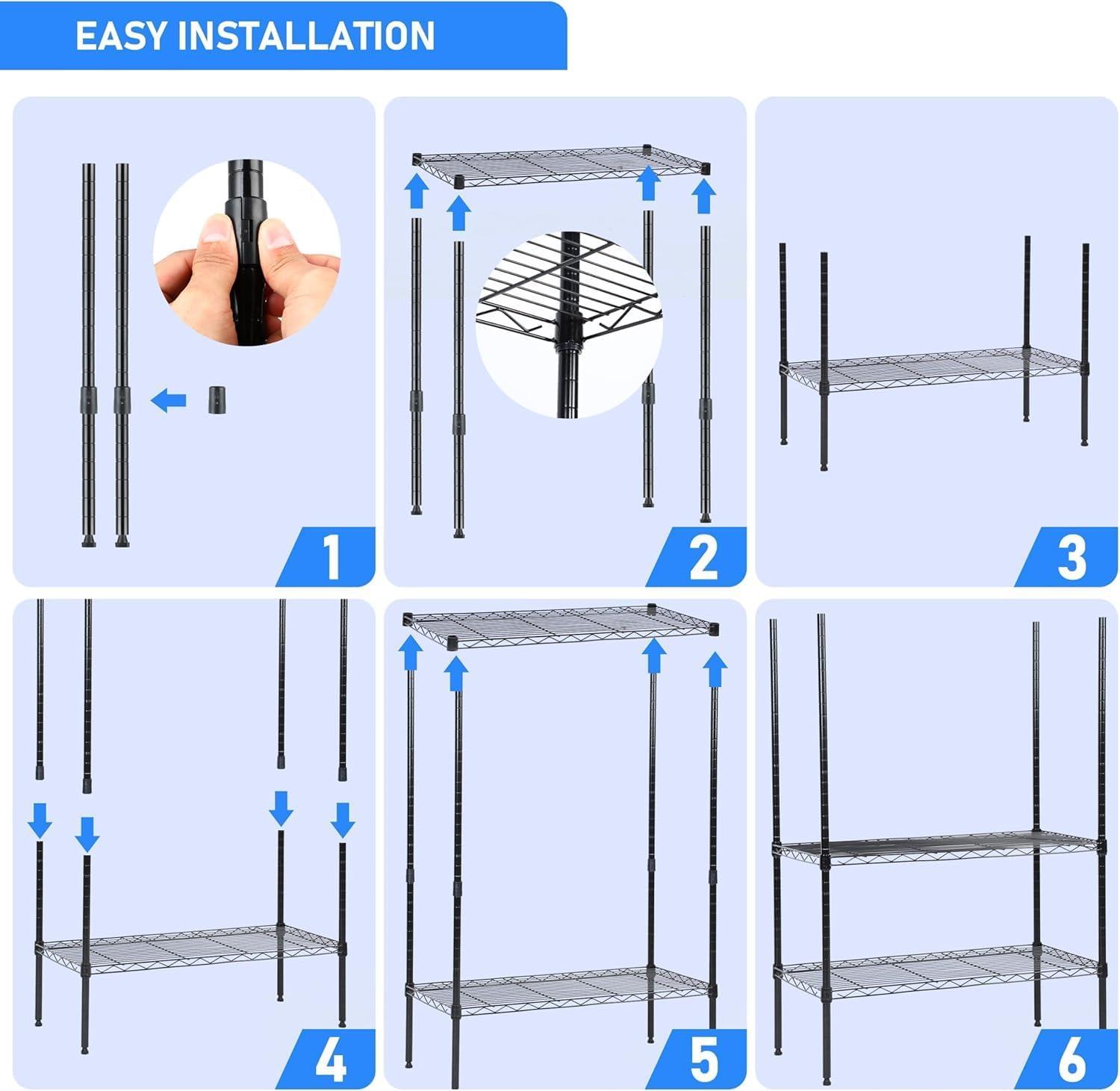 EASY INSTALLATION

1

2

3

4

5

6