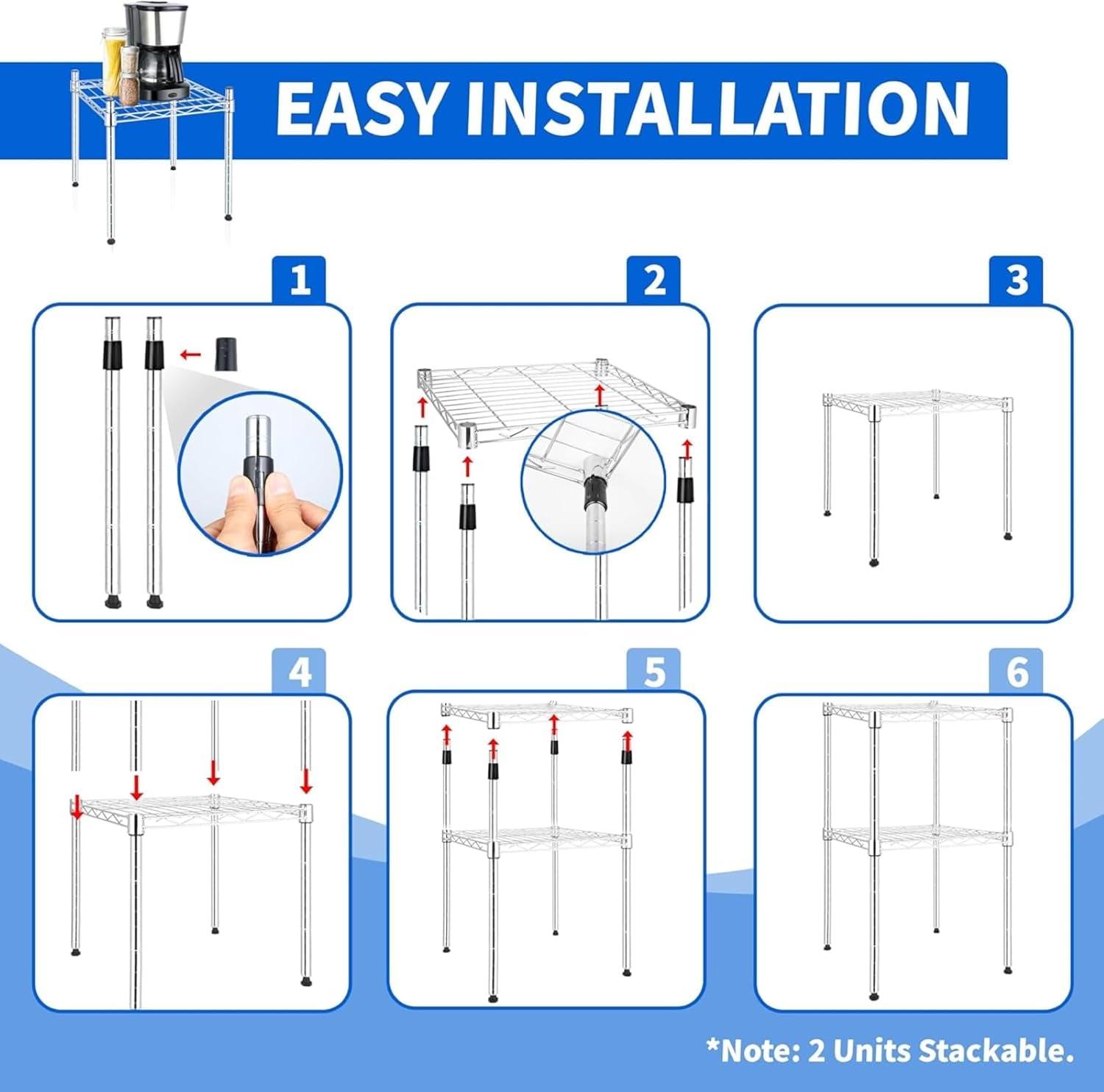 EASY INSTALLATION

1

2

3

4

5

6

*Note: 2 Units Stackable.