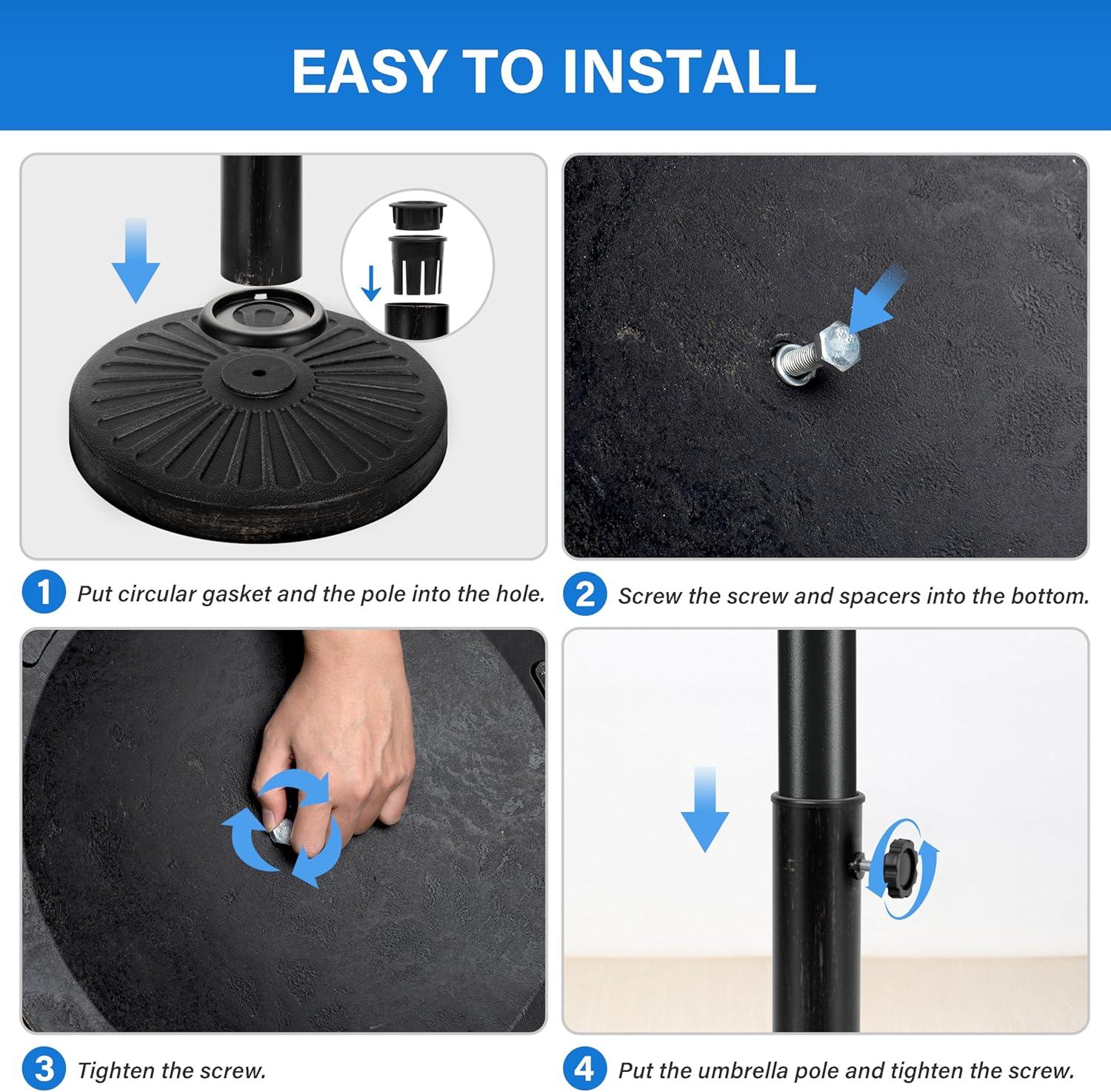 EASY TO INSTALL

1 Put circular gasket and the pole into the hole.

2 Screw the screw and spacers into the bottom.

3 Tighten the screw.

4 Put the umbrella pole and tighten the screw.