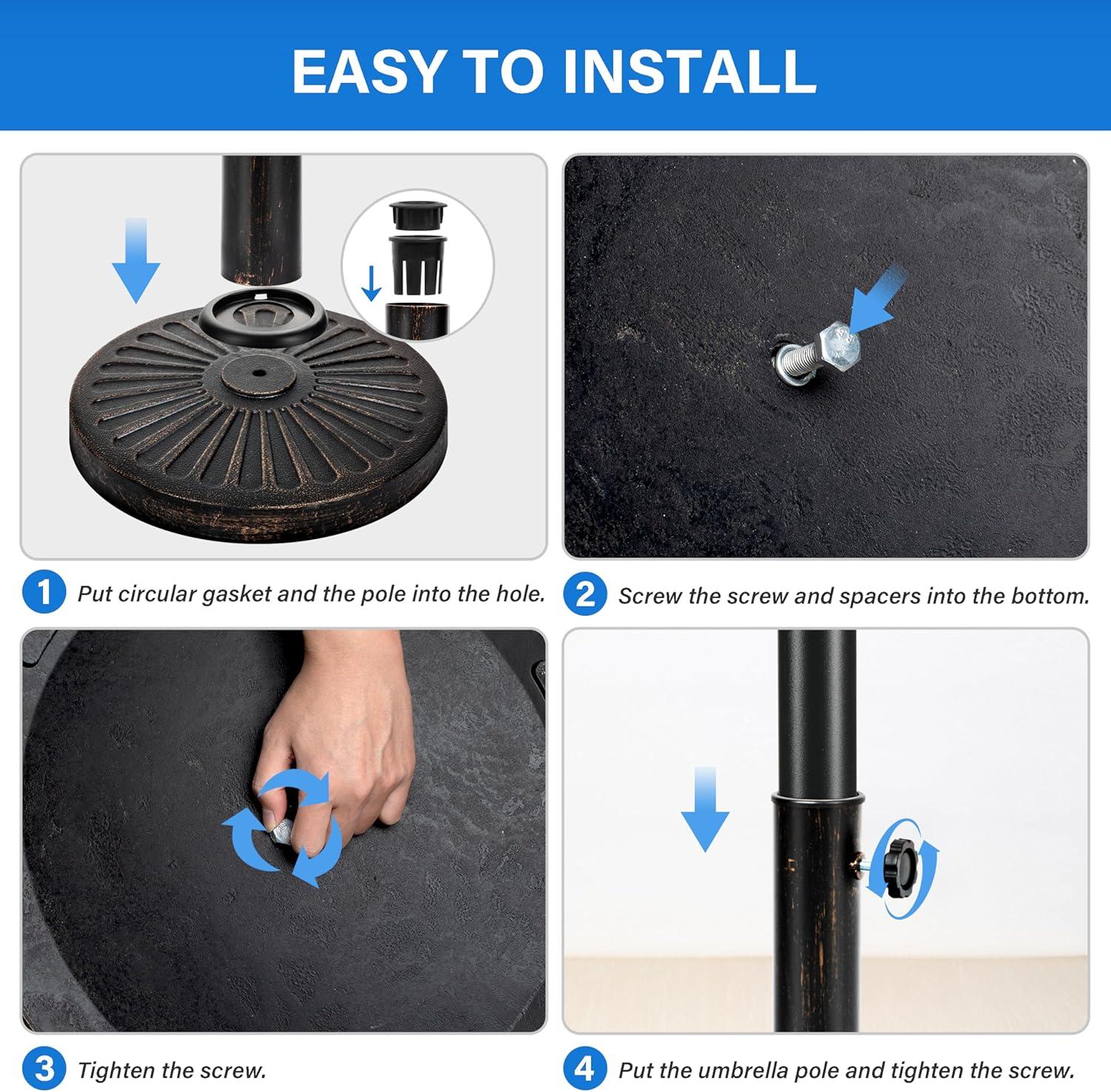 EASY TO INSTALL

1 Put circular gasket and the pole into the hole.

2 Screw the screw and spacers into the bottom.

3 Tighten the screw.

4 Put the umbrella pole and tighten the screw.