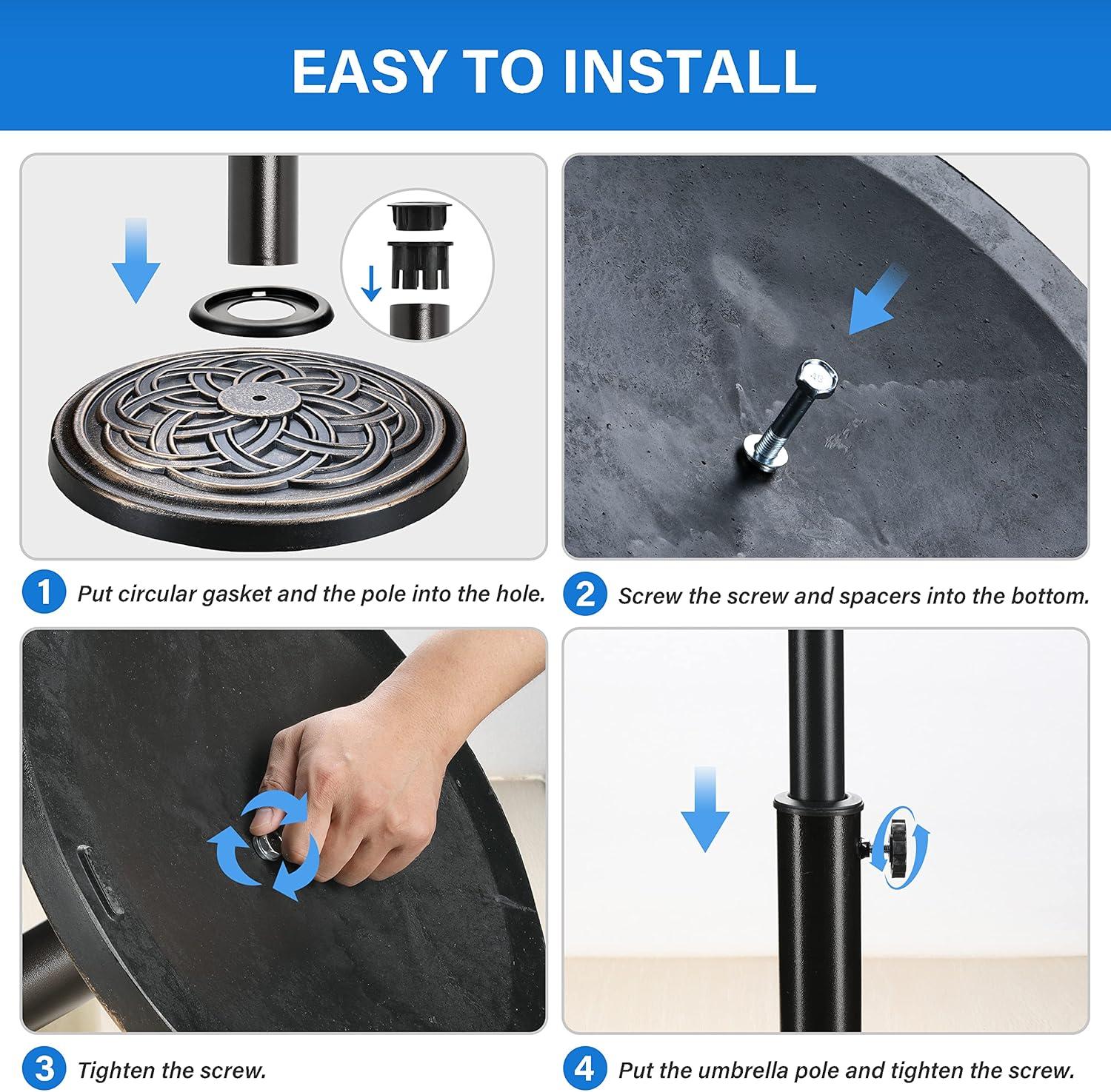 EASY TO INSTALL

1 Put circular gasket and the pole into the hole.

2 Screw the screw and spacers into the bottom.

3 Tighten the screw.

4 Put the umbrella pole and tighten the screw.