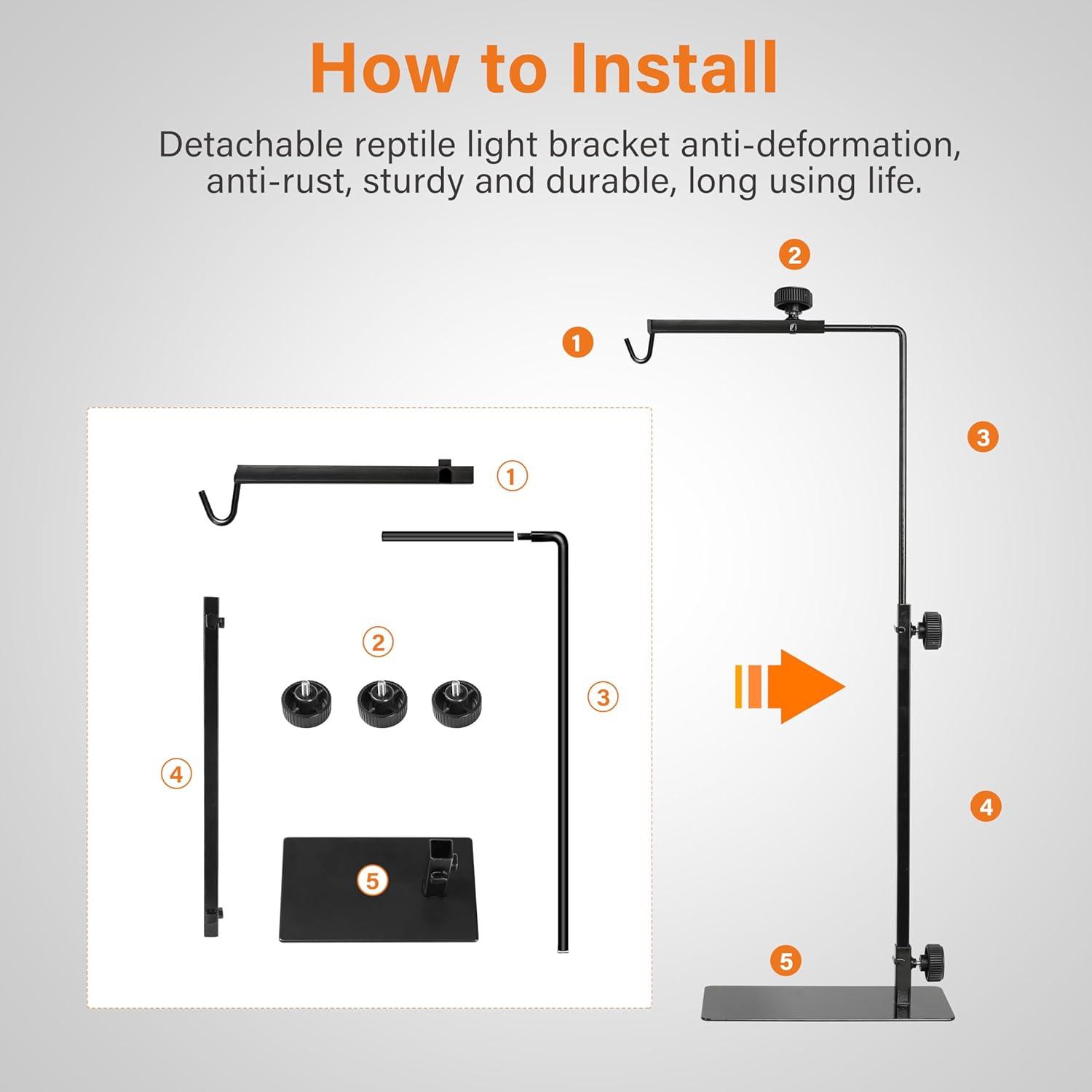 How to Install

Detachable reptile light bracket anti-deformation, anti-rust, sturdy and durable, long using life.

1
2
3
4
5

2
1
3
4
5